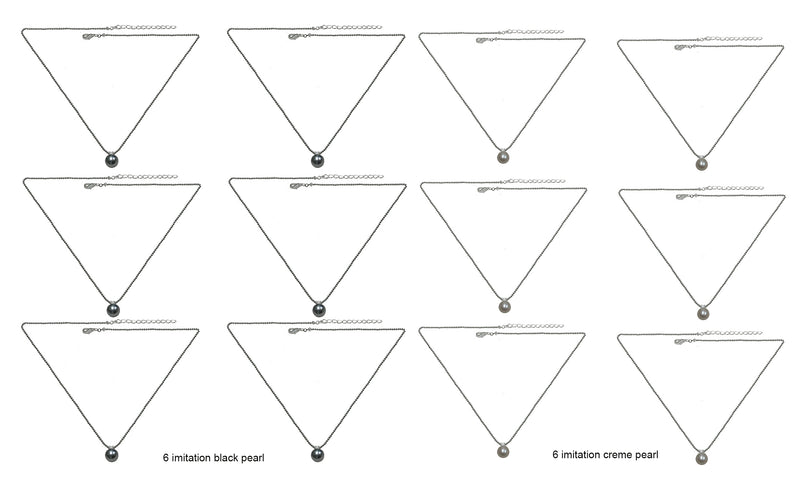 6 imitation black pearl

6 imitation creme pearl